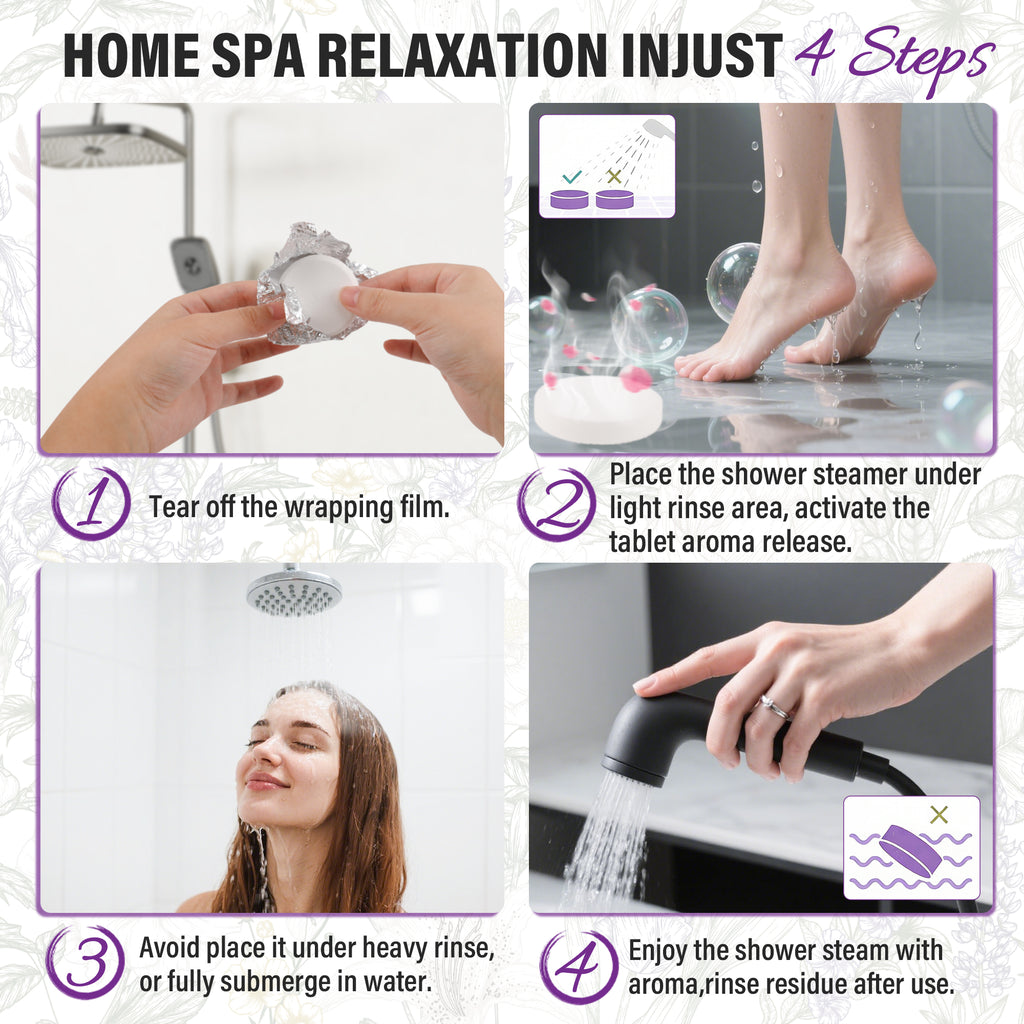 HOME SPA RELAXATION INJUST 4 Steps

1 Tear off the wrapping film.

2 Place the shower steamer under light rinse area, activate the tablet aroma release.

3 Avoid place it under heavy rinse, or fully submerge in water.

4 Enjoy the shower steam with aroma,rinse residue after use.