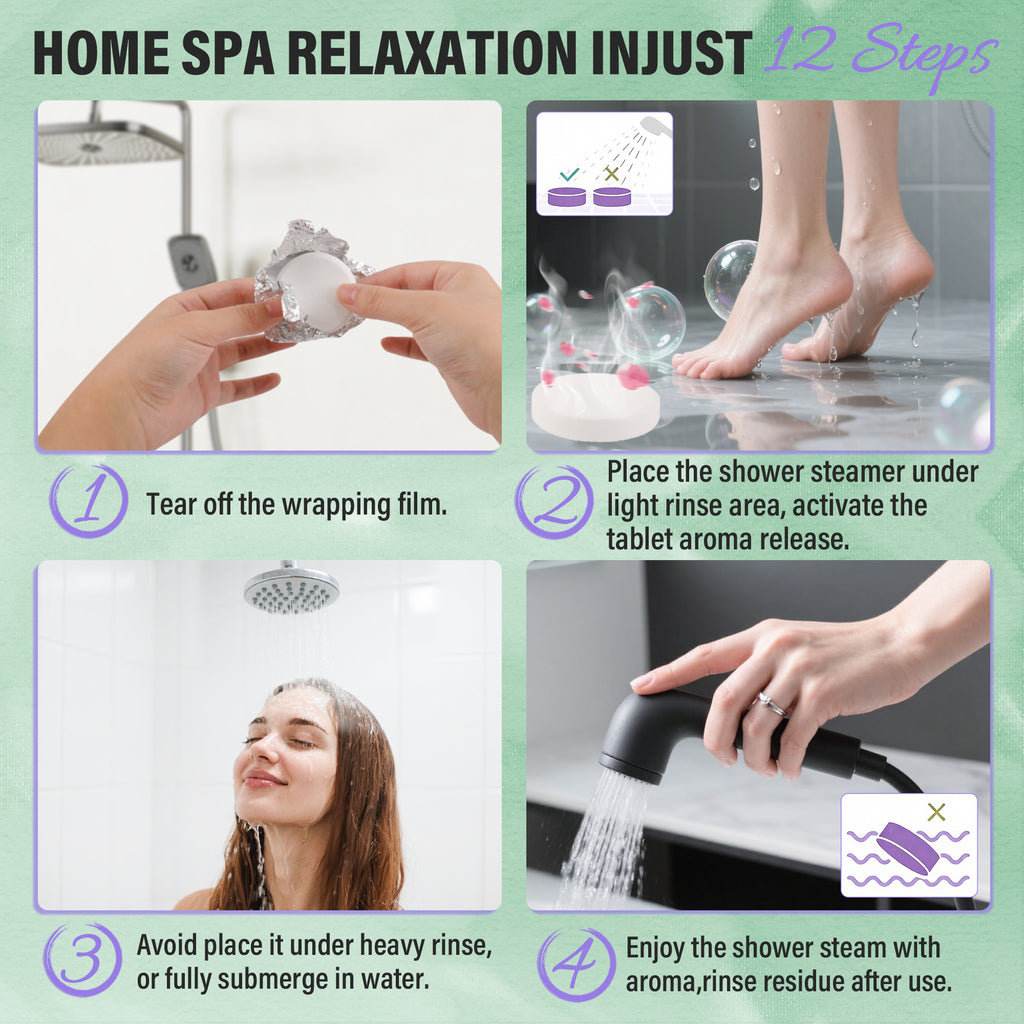 HOME SPA RELAXATION INJUST 12 Steps

1 Tear off the wrapping film.

2 Place the shower steamer under light rinse area, activate the tablet aroma release.

3 Avoid place it under heavy rinse, or fully submerge in water.

4 Enjoy the shower steam with aroma,rinse residue after use.