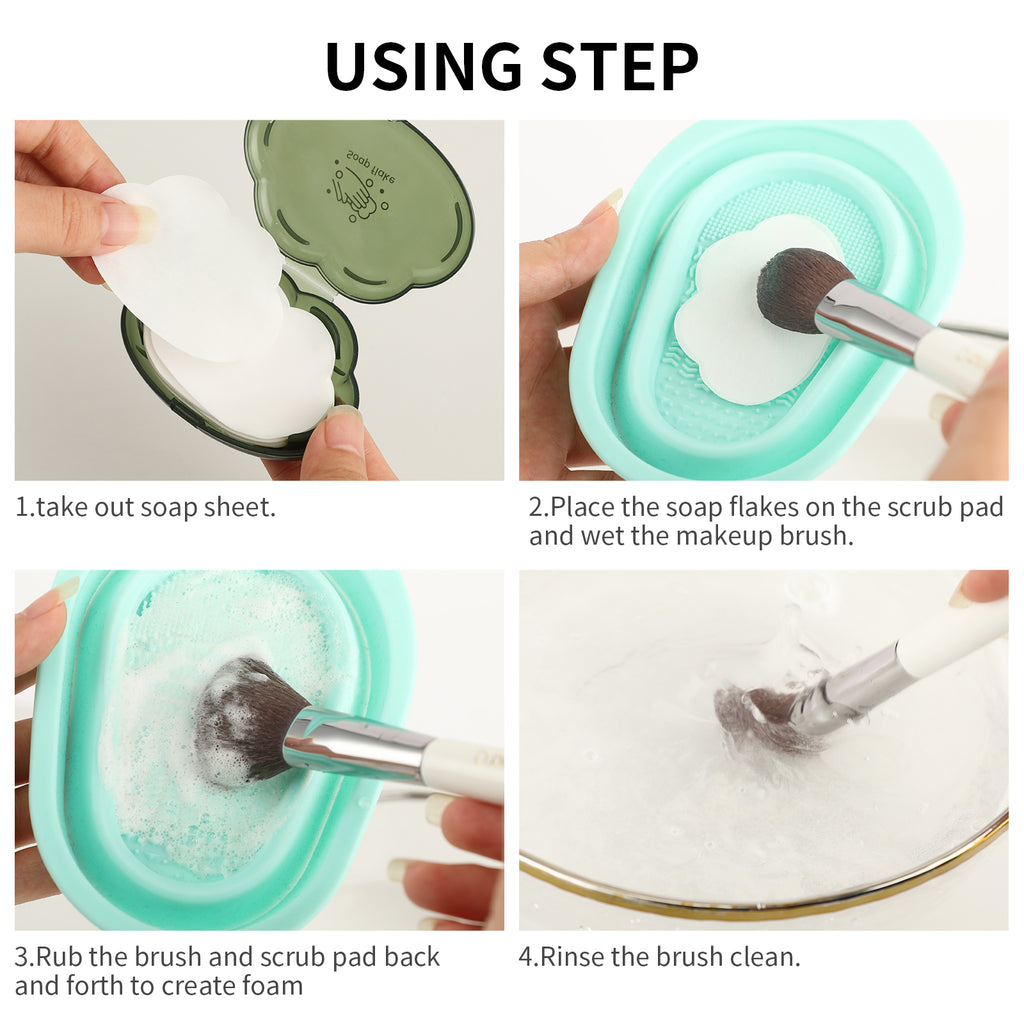 USING STEP

Soap flake

1.take out soap sheet.

2.Place the soap flakes on the scrub pad and wet the makeup brush.

3.Rub the brush and scrub pad back and forth to create foam

4.Rinse the brush clean.